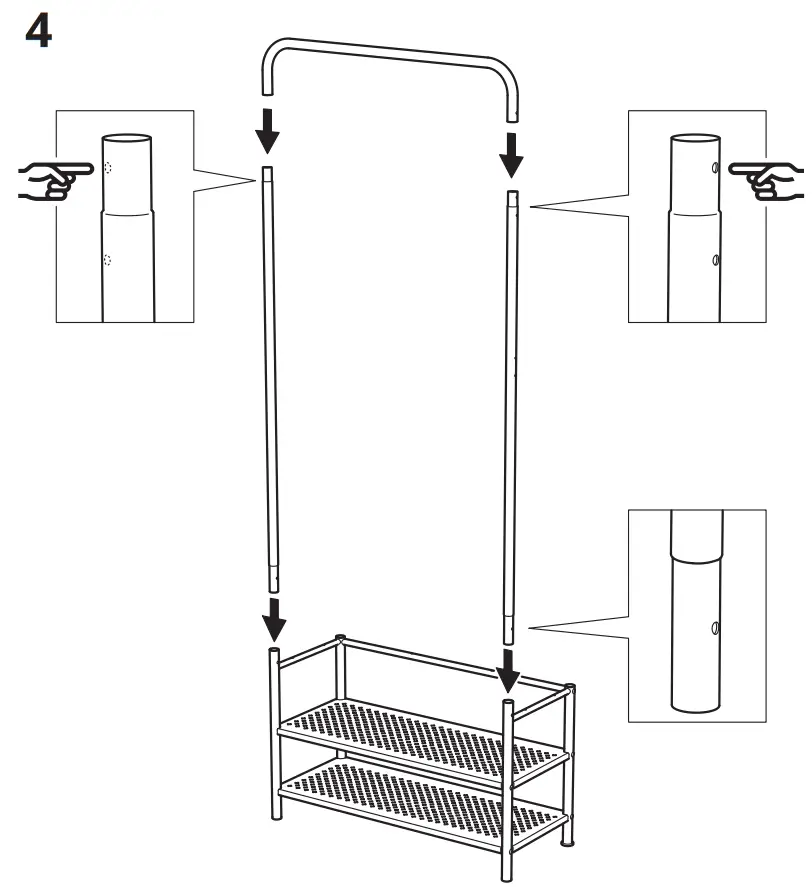 4