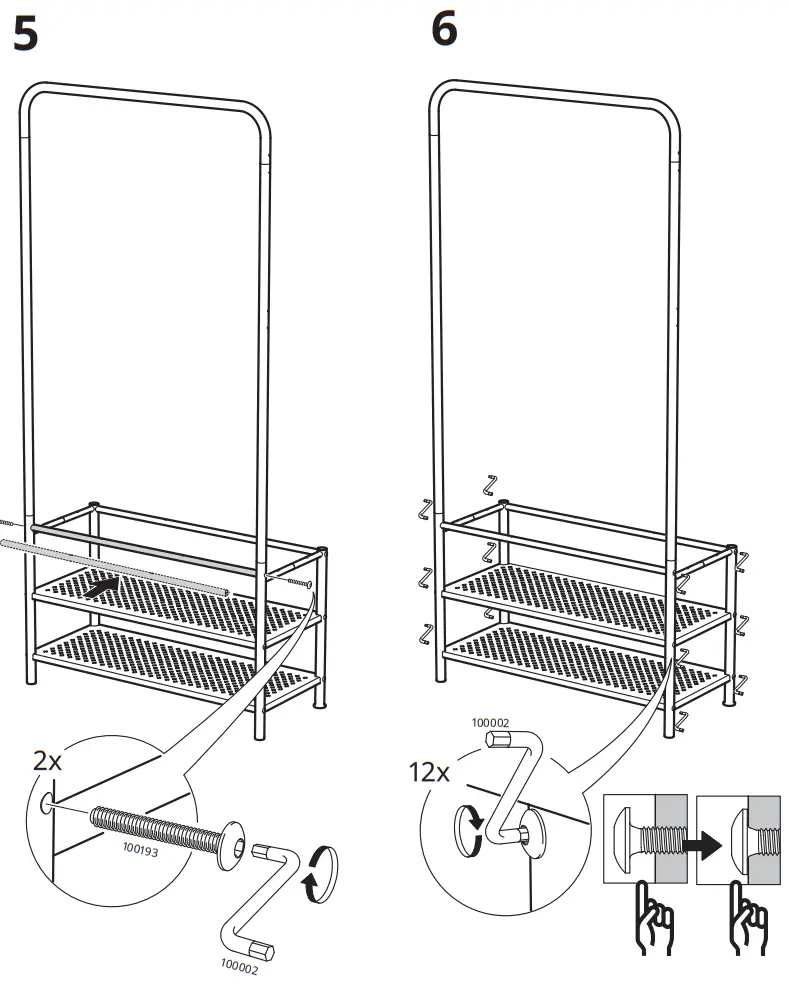 5

2x

100193

100002

6

100002

12x