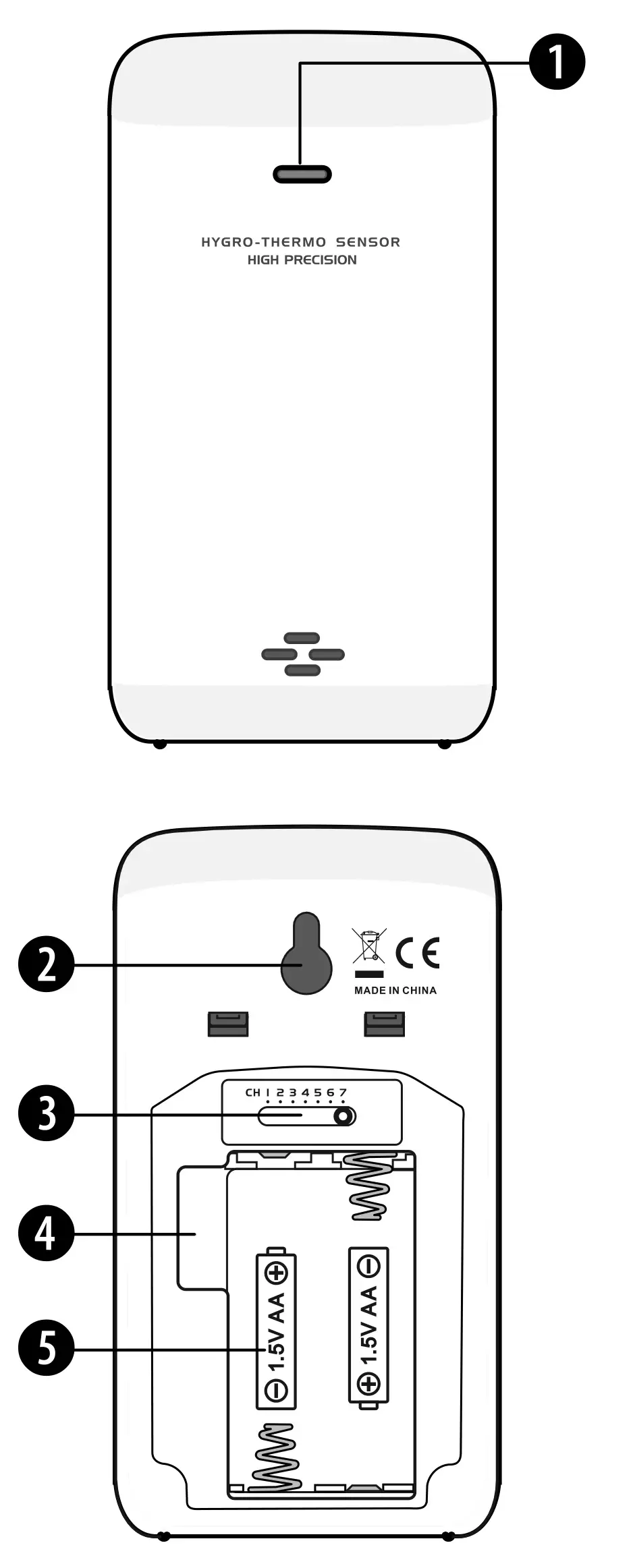 1

HYGRO-THERMO SENSOR
HIGH PRECISION

2

CE
MADE IN CHINA

3

CH 1 2 3 4 5 6 7

4

5

1.5V AA

1.5V AA