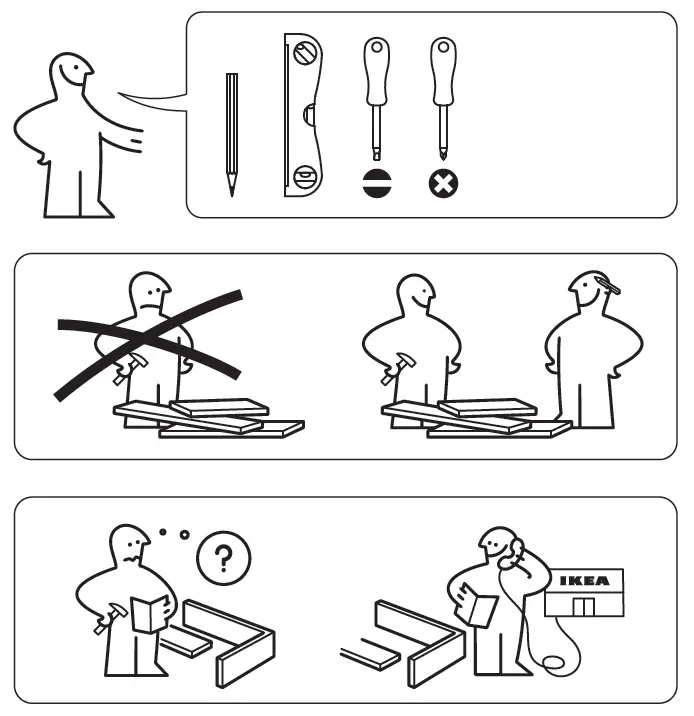 ?

IKEA