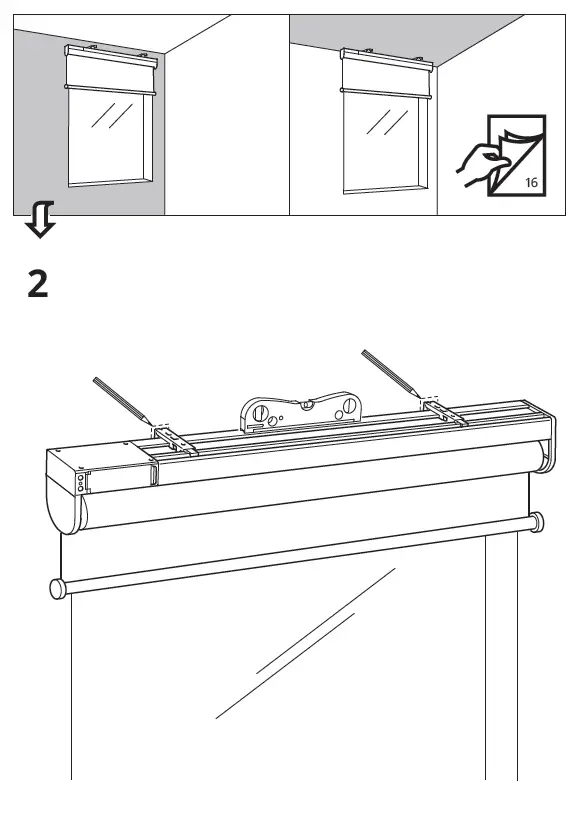 16

2