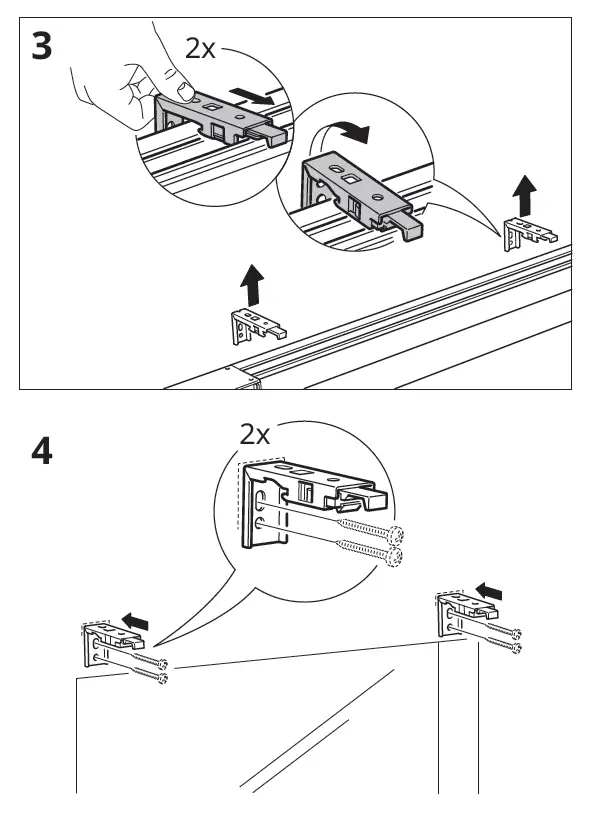 3

2x

4

2x