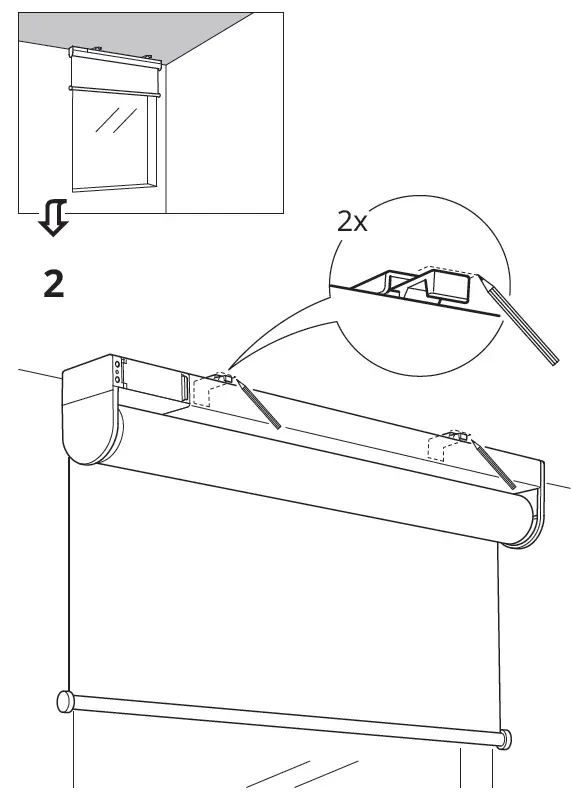 2x

2