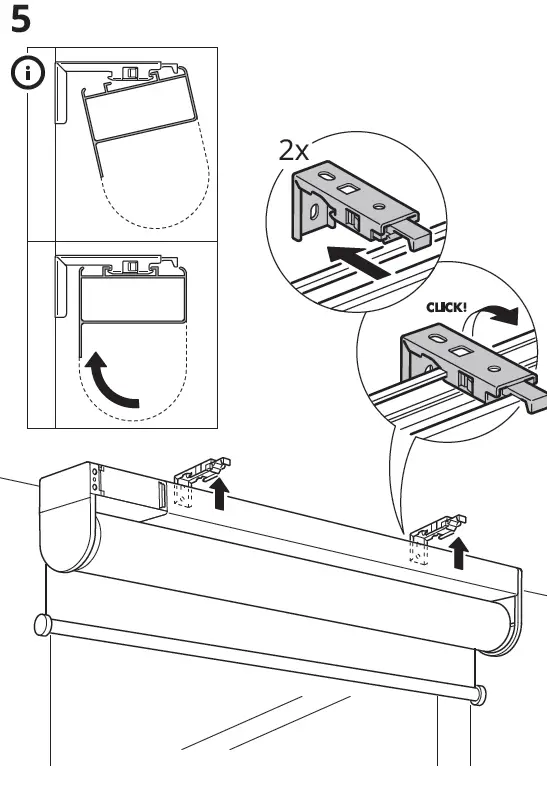 5

2x

CLICK!