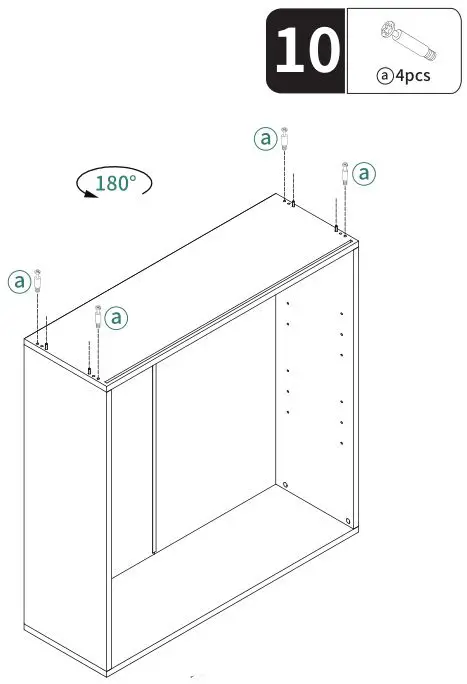 10

ⓐ4pcs

180°

ⓐ

ⓐ

ⓐ

ⓐ