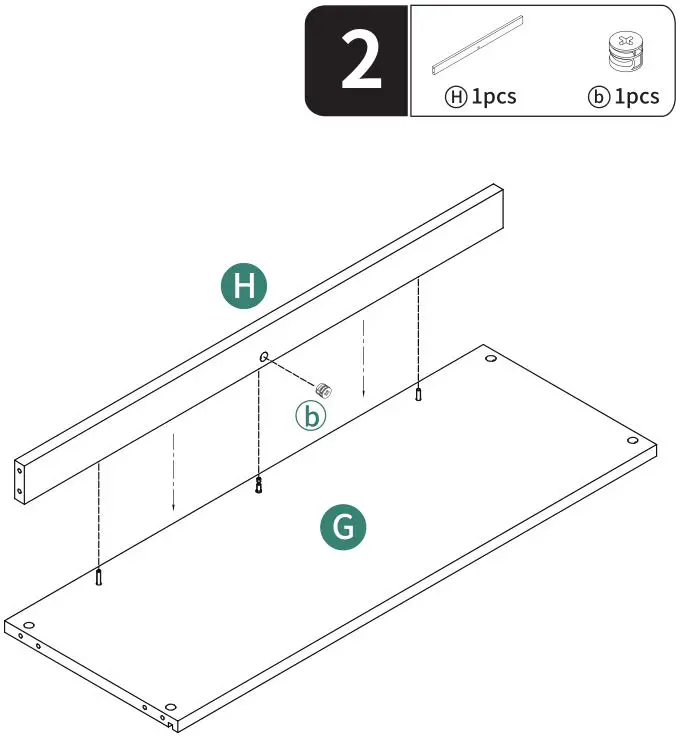 2

Ⓗ 1pcs

ⓑ 1pcs

H

b

G