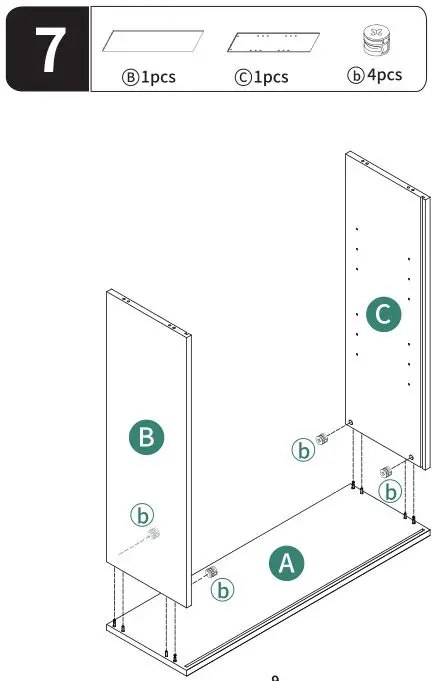 7

Ⓑ1pcs Ⓒ1pcs ⓑ4pcs

C

B

b

b

b

b

A

9