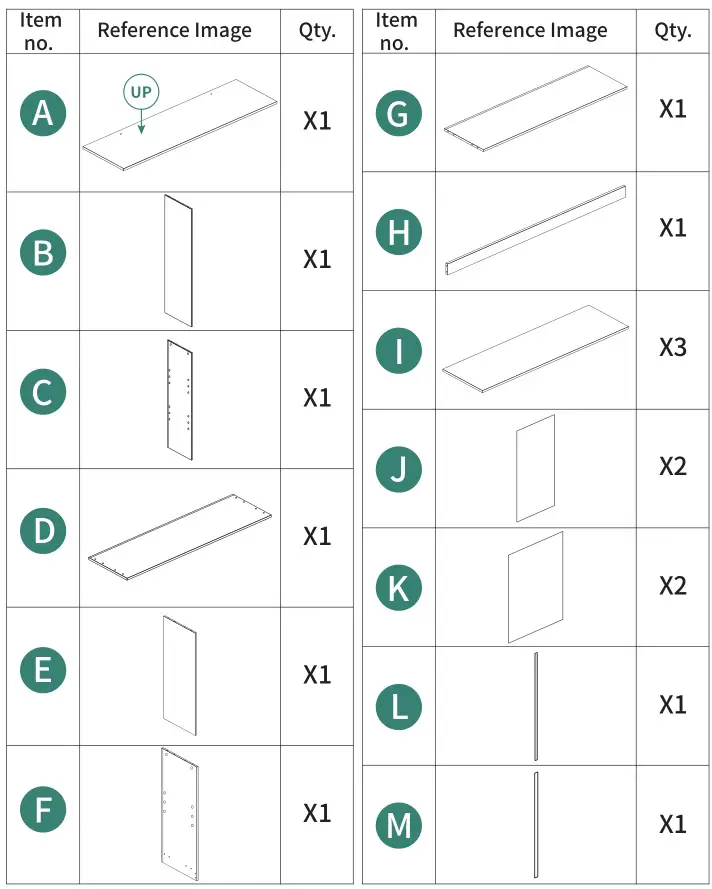 | Item no. | Reference Image | Qty. |
|---|---|---|
| A | UP | X1 |
| B | | X1 |
| C | | X1 |
| D | | X1 |
| E | | X1 |
| F | | X1 |

| Item no. | Reference Image | Qty. |
|---|---|---|
| G | | X1 |
| H | | X1 |
| I | | X3 |
| J | | X2 |
| K | | X2 |
| L | | X1 |
| M | | X1 |