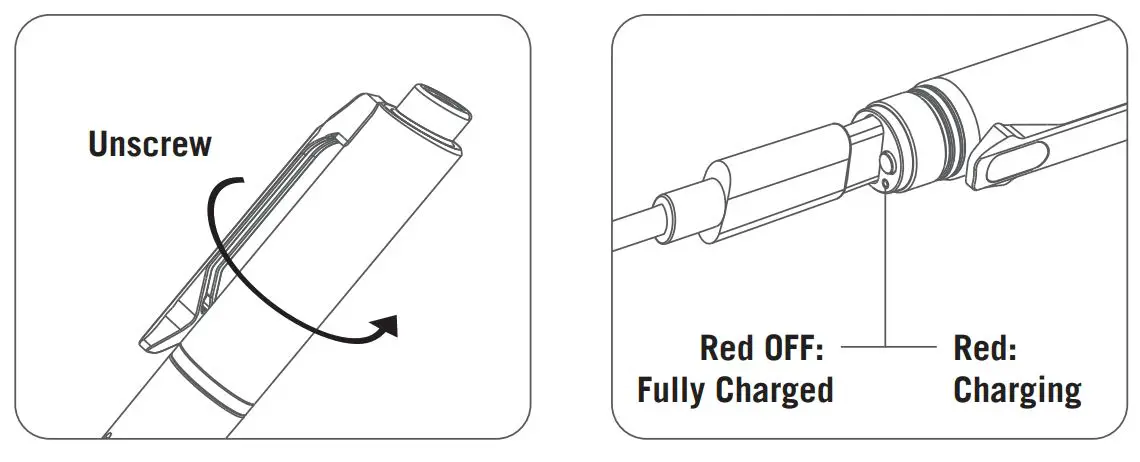 Unscrew

Red OFF:
Fully Charged

Red:
Charging