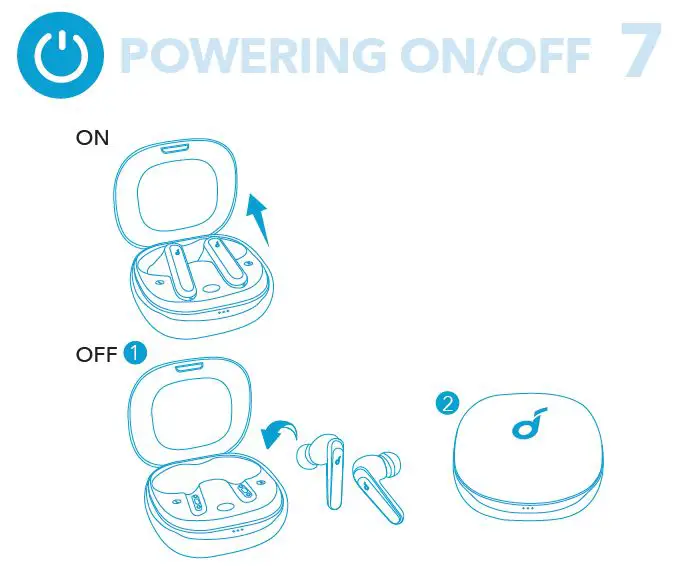 POWERING ON/OFF 7

ON

OFF 1

2