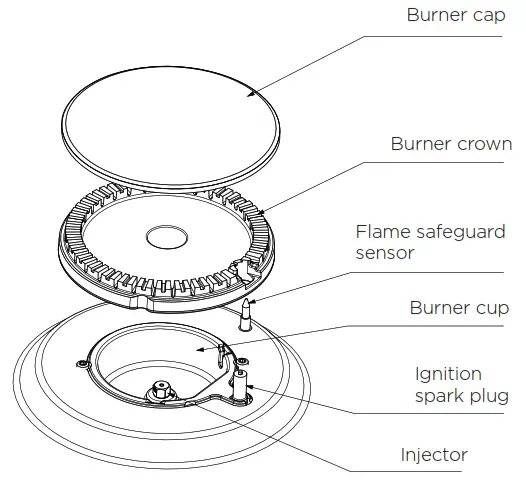 Burner cap

Burner crown

Flame safeguard sensor

Burner cup

Ignition spark plug

Injector