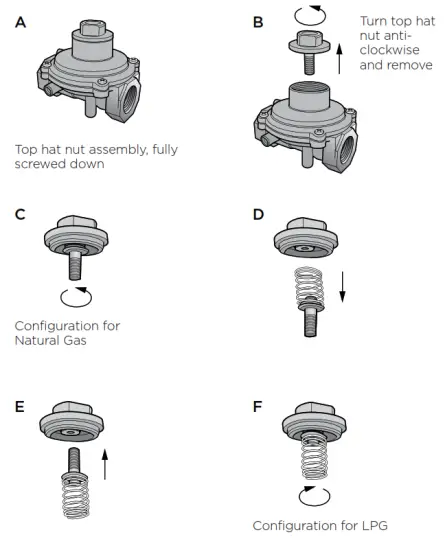 A

Top hat nut assembly, fully screwed down

B

Turn top hat nut anti-clockwise and remove

C

Configuration for Natural Gas

D

E

F

Configuration for LPG