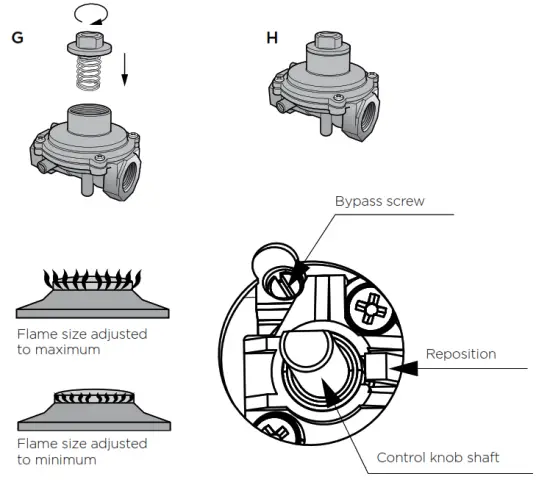 G

H

Bypass screw

Flame size adjusted to maximum

Reposition

Flame size adjusted to minimum

Control knob shaft