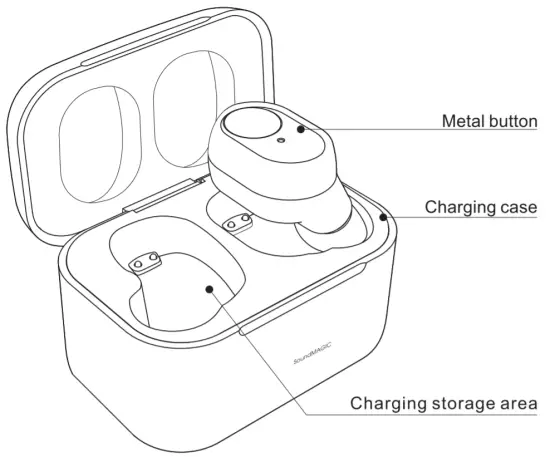 Metal button

Charging case

SoundMAGIC

Charging storage area