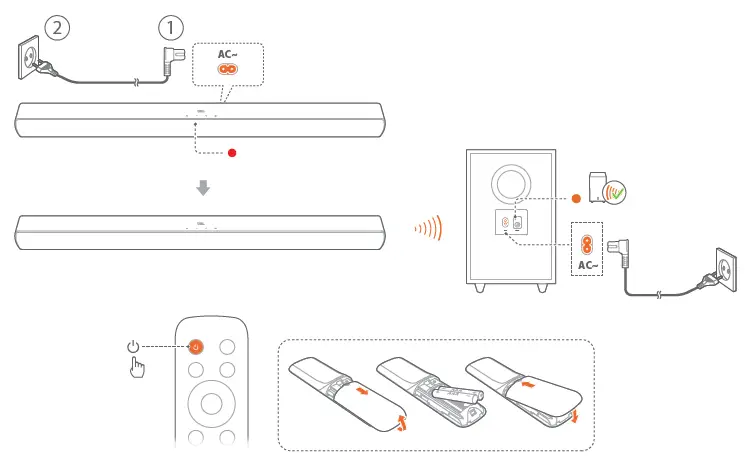 2
1
AC~
AC~