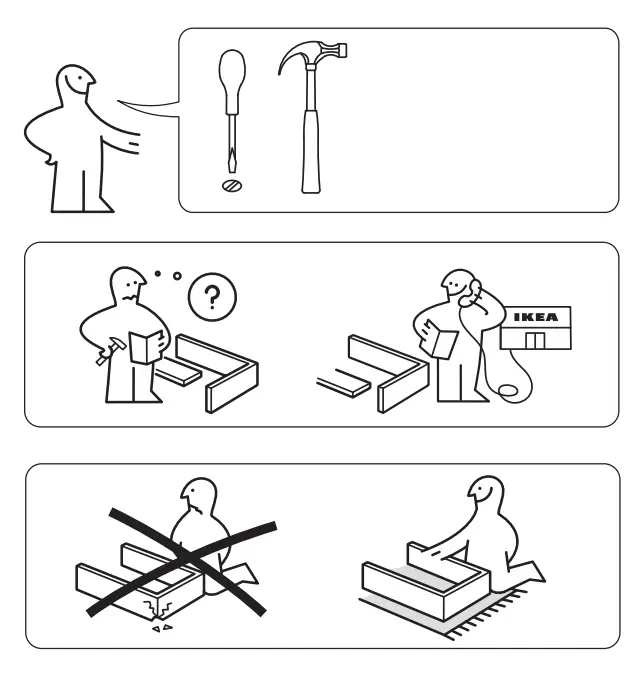 ?

IKEA