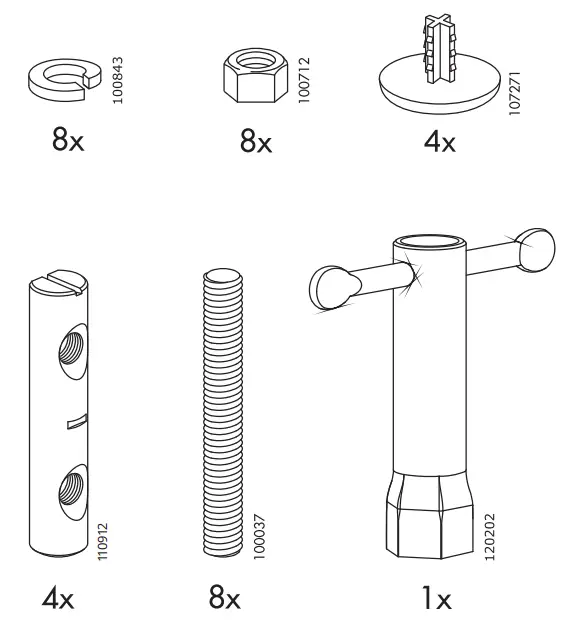 100843
8x

100712
8x

107271
4x

110912
4x

100037
8x

120202
1x