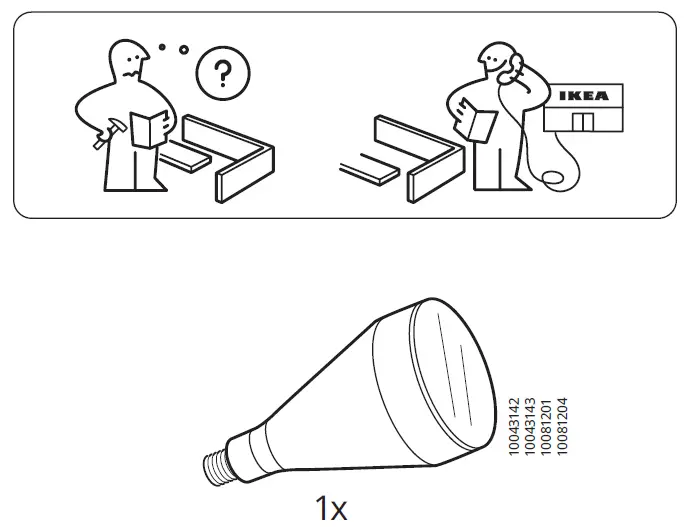 ?

IKEA

10043142
10043143
10081201
10081204

1x