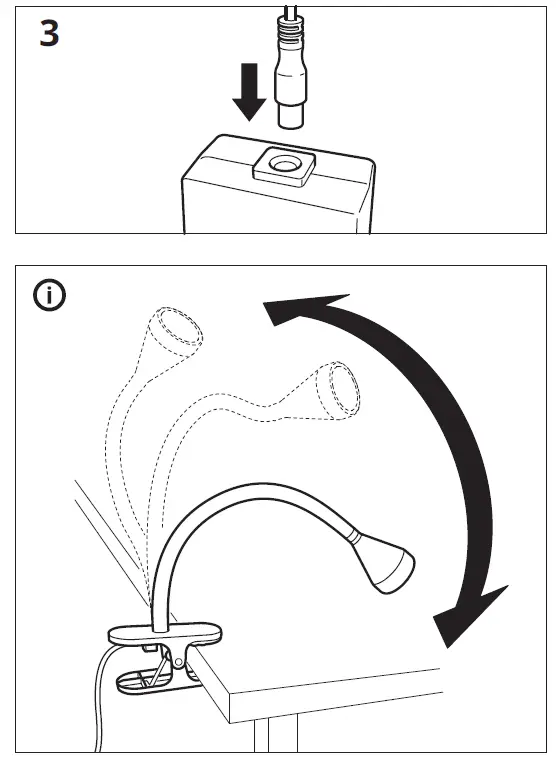 3

i