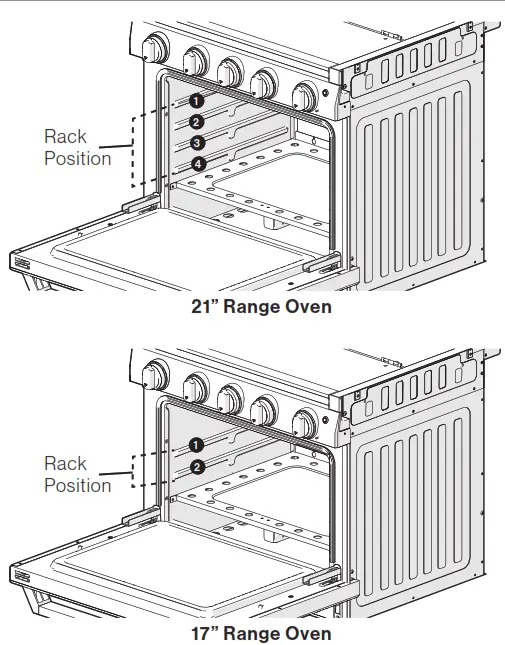 Rack Position

1
2
3
4

21" Range Oven

Rack Position

1
2

17" Range Oven