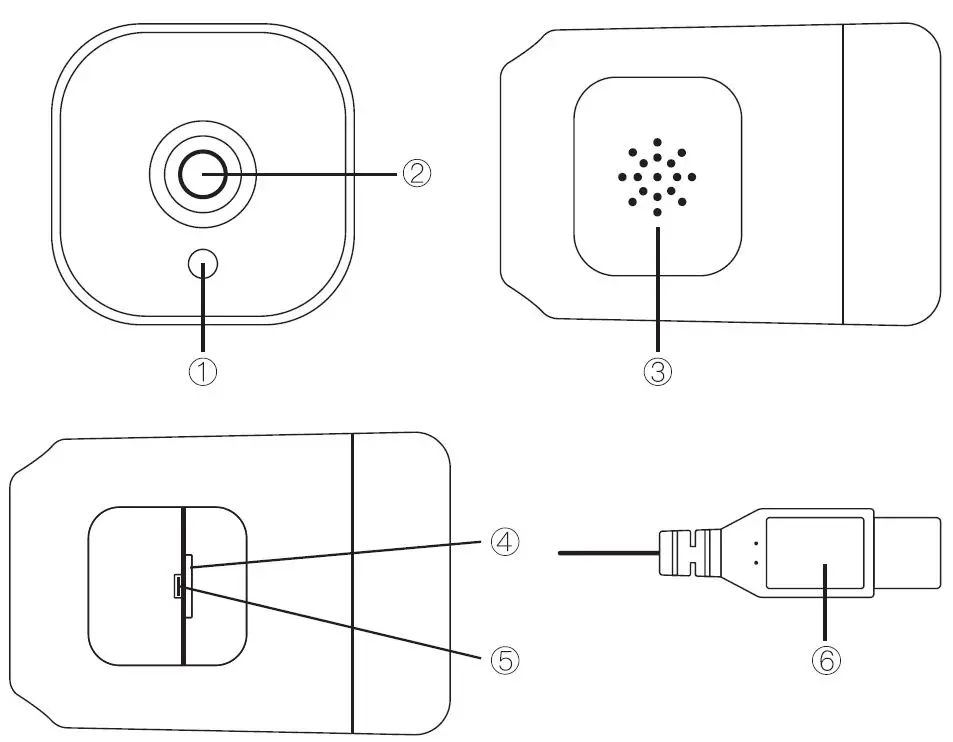 ②
①
③
④
⑤
⑥