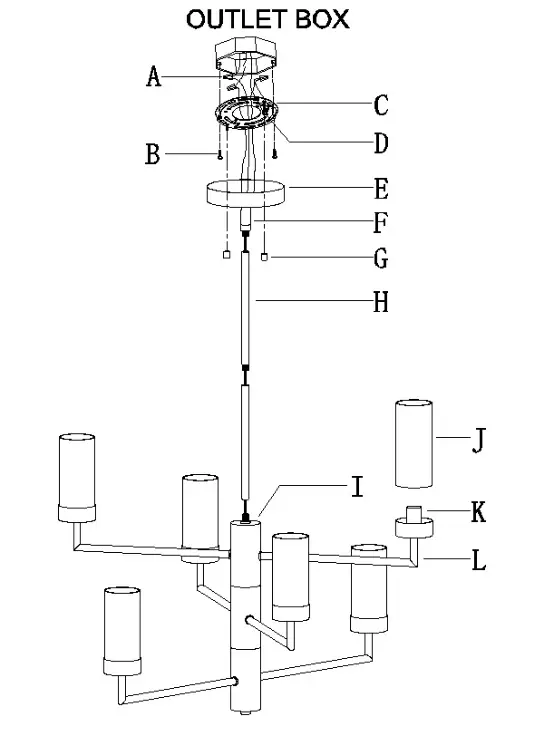 OUTLET BOX

A
C
D
B
E
F
G
H
J
I
K
L