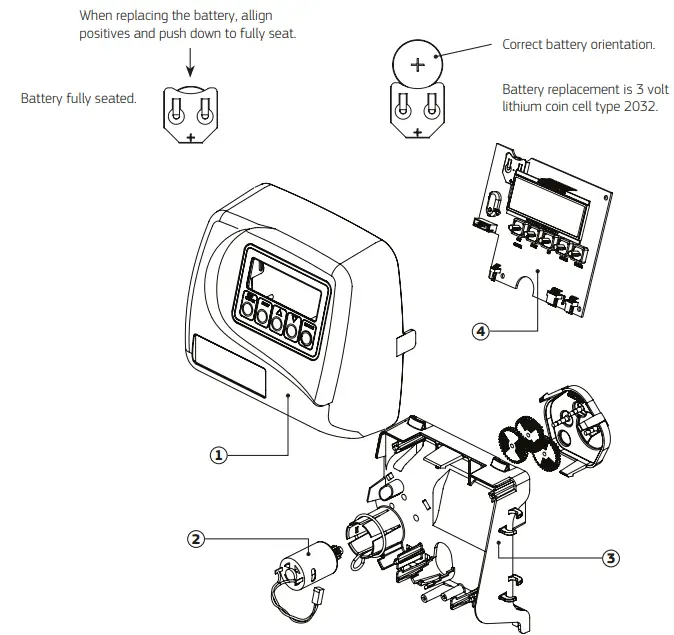 When replacing the battery, allign positives and push down to fully seat.

Battery fully seated.

+

+

+

Correct battery orientation.

Battery replacement is 3 volt lithium coin cell type 2032.

4

1

2

3