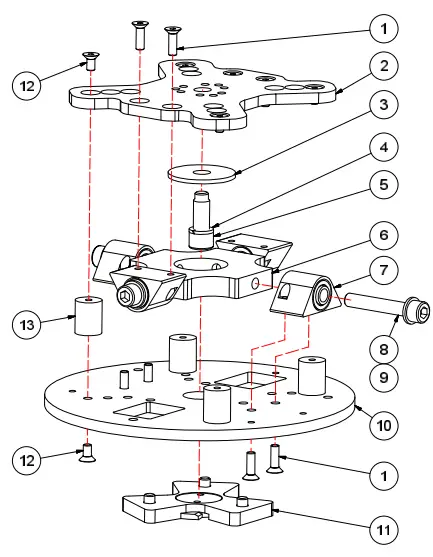 1
2
12
3
4
5
6
7
13
8
9
10
12
1
11