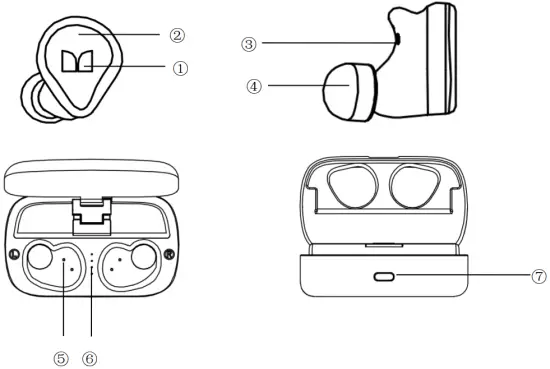 ②
①
③
④
L
R
⑤ ⑥
⑦