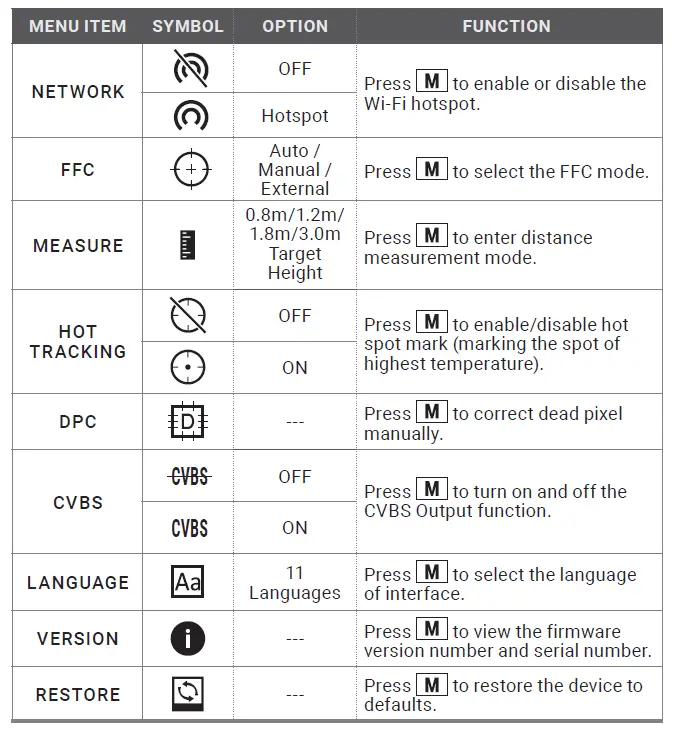 | MENU ITEM | SYMBOL | OPTION | FUNCTION |
|---|---|---|---|
| NETWORK | | OFF | Press M to enable or disable the Wi-Fi hotspot. |
| | | Hotspot | |
| FFC | | Auto / Manual / External | Press M to select the FFC mode. |
| MEASURE | | 0.8m/1.2m/ 1.8m/3.0m Target Height | Press M to enter distance measurement mode. |
| HOT TRACKING | | OFF | Press M to enable/disable hot spot mark (marking the spot of highest temperature). |
| | | ON | |
| DPC | D | --- | Press M to correct dead pixel manually. |
| CVBS | CVBS | OFF | Press M to turn on and off the CVBS Output function. |
| | CVBS | ON | |
| LANGUAGE | Aa | 11 Languages | Press M to select the language of interface. |
| VERSION | i | --- | Press M to view the firmware version number and serial number. |
| RESTORE | | --- | Press M to restore the device to defaults. |