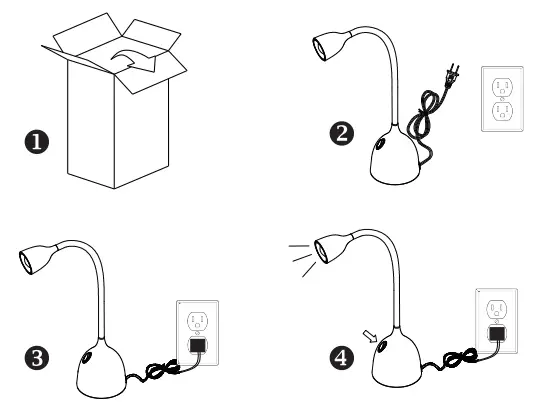 1

2

3

4