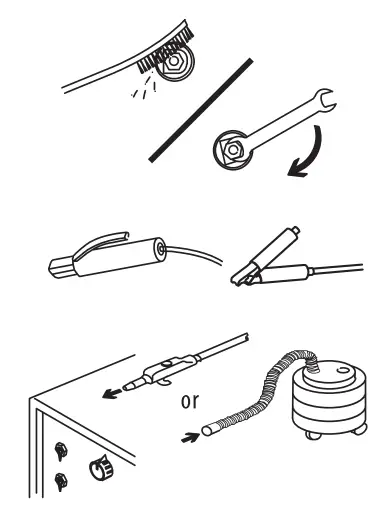 or