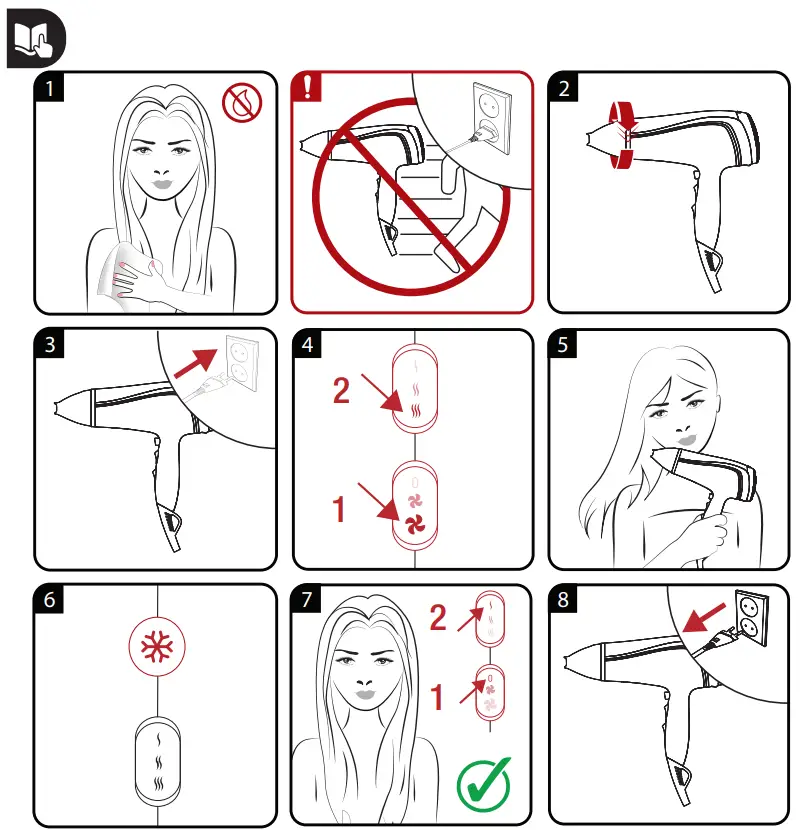 1

!

2

3

4

2

1

5

6

7

2

1

8