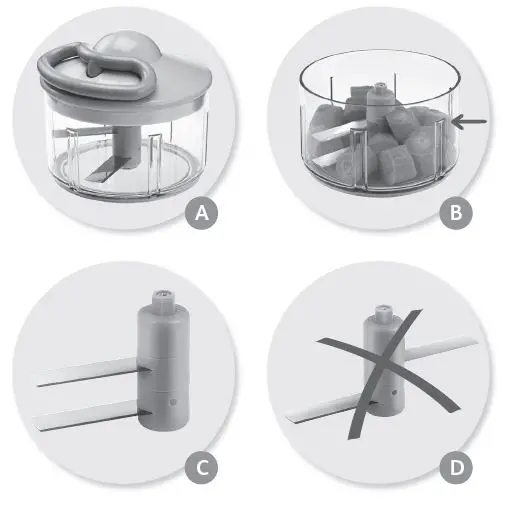 A

B

C

D