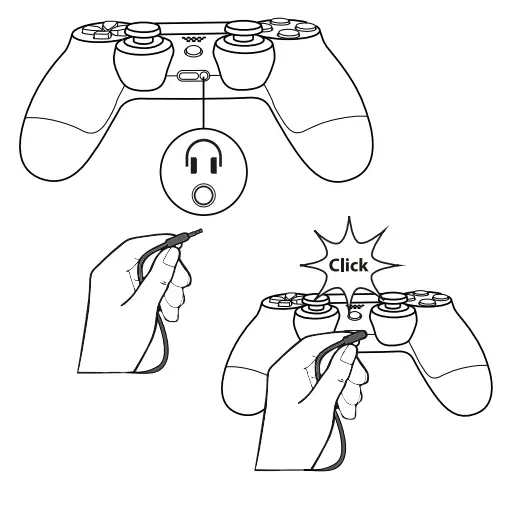 Click