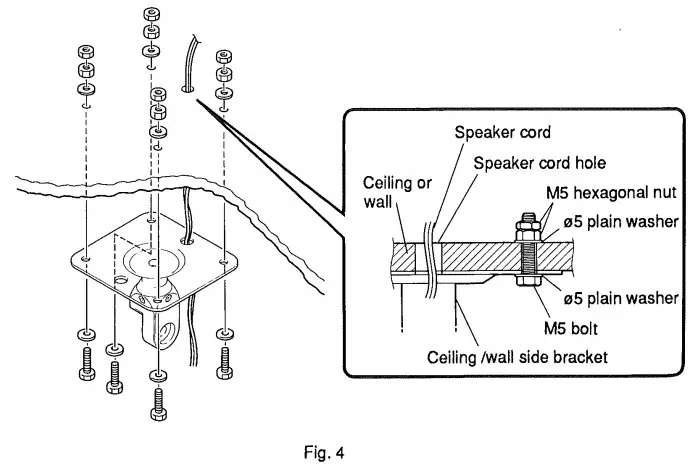 Speaker cord

Speaker cord hole

Ceiling or wall

M5 hexagonal nut

ø5 plain washer

ø5 plain washer

M5 bolt

Ceiling /wall side bracket

Fig. 4