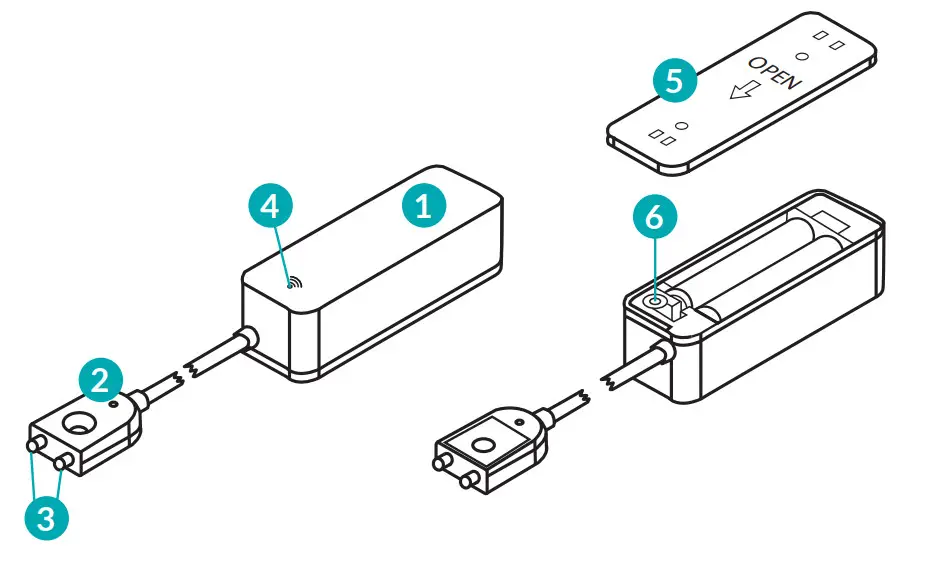 5
OPEN
4
1
6
2
3