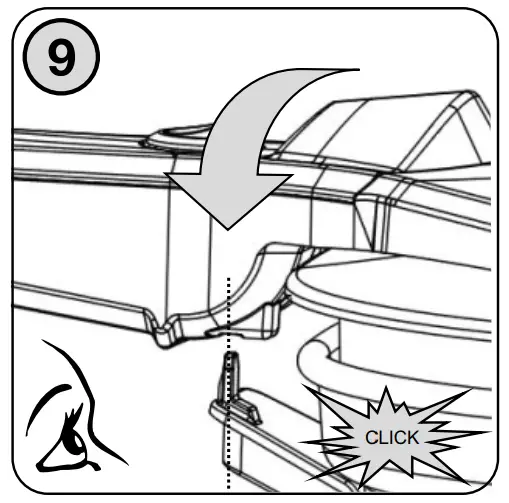 9

CLICK