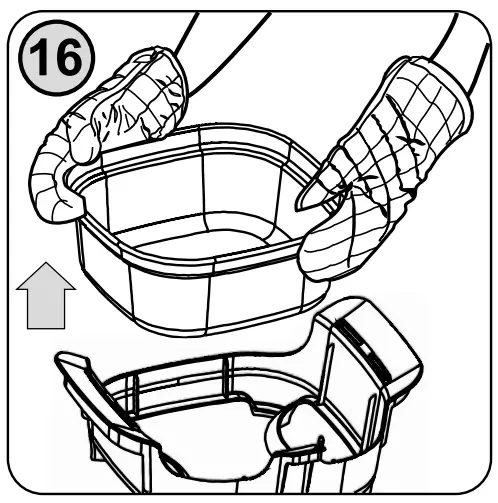 16