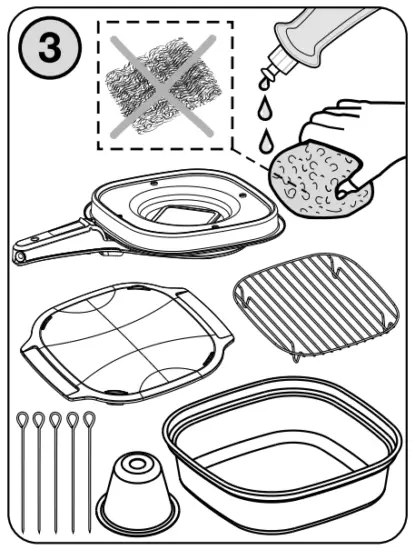 3