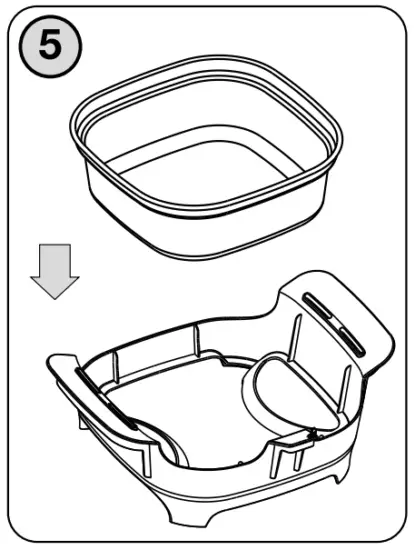 5