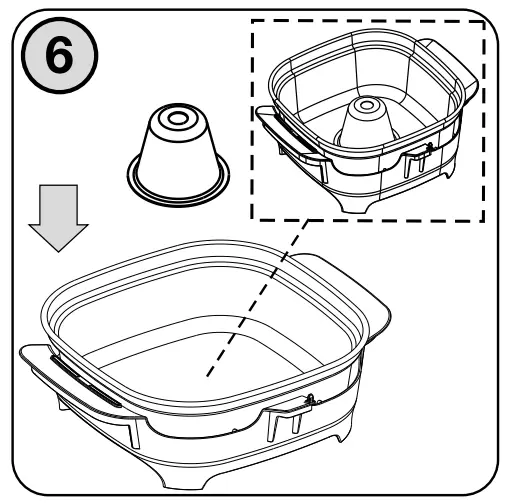 6