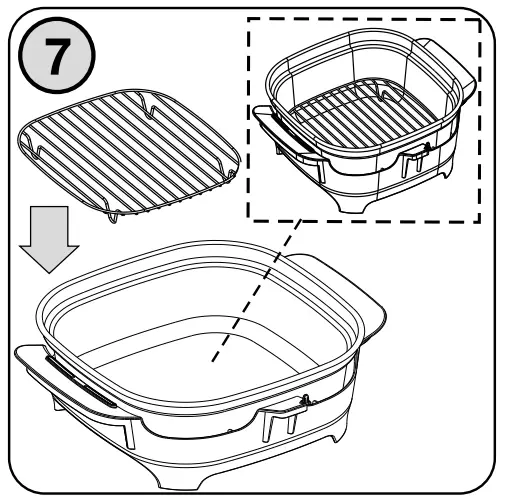 7