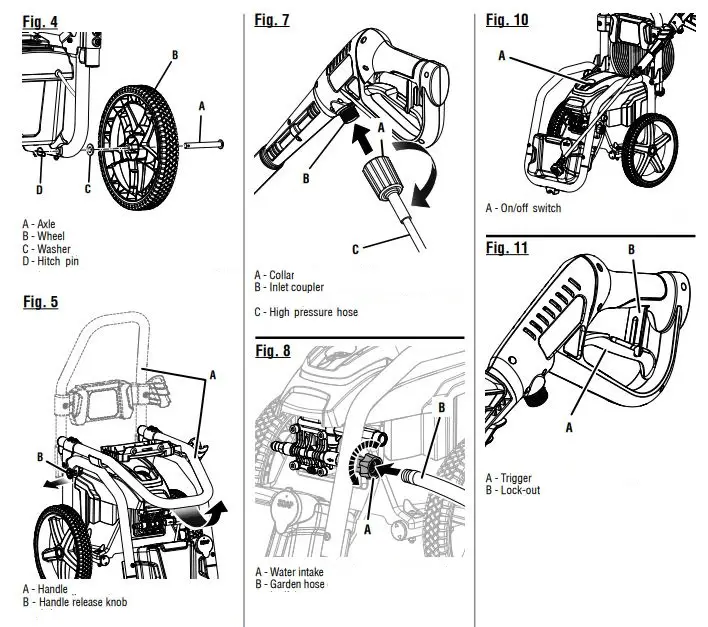 Fig. 4

B

A

D

C

A - Axle
B - Wheel
C - Washer
D - Hitch pin

Fig. 5

A

B

A - Handle
B - Handle release knob

Fig. 7

A

B

C

A - Collar
B - Inlet coupler

C - High pressure hose

Fig. 8

B

A

A - Water intake
B - Garden hose

Fig. 10

A

A - On/off switch

Fig. 11

B

A

A - Trigger
B - Lock-out