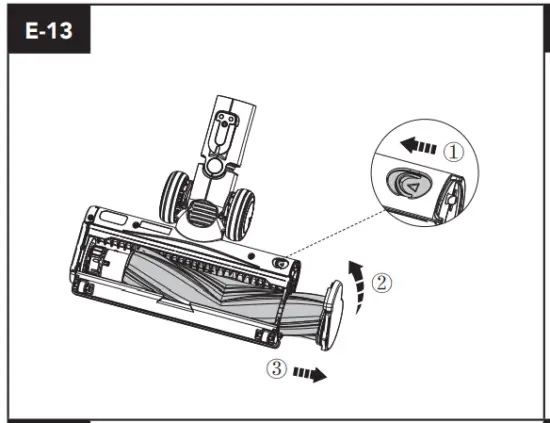 E-13

①

②

③