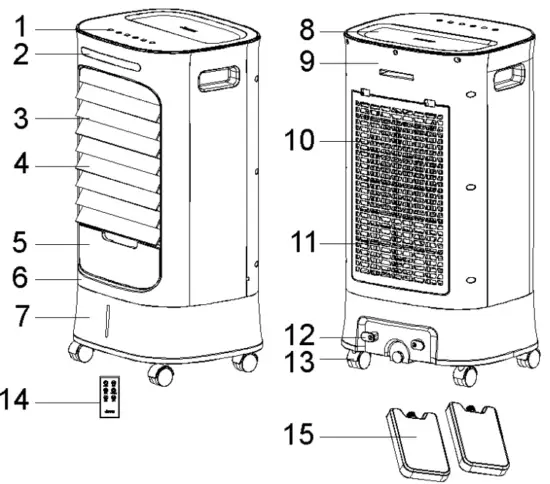 1
2
3
4
5
6
7
14
8
9
10
11
12
13
15