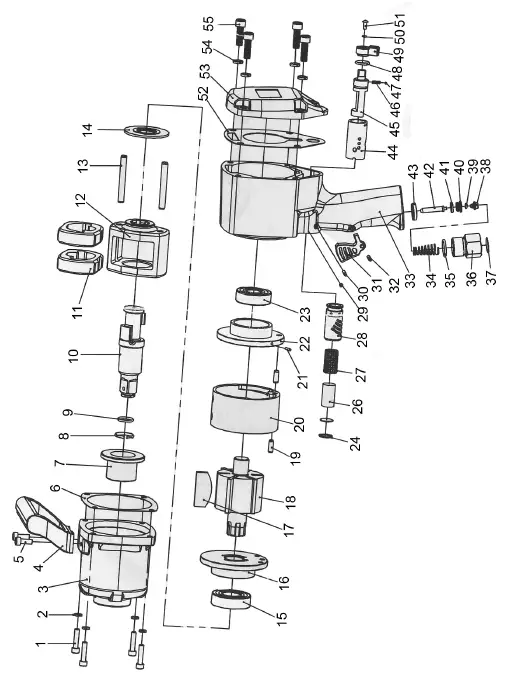 1
2
3
4
5
6
7
8
9
10
11
12
13
14
15
16
17
18
19
20
21
22
23
24
26
27
28
29
30
31
32
33
34
35
36
37
38
39
40
41
42
43
44
45
46
47
48
49
50
51
52
53
54
55