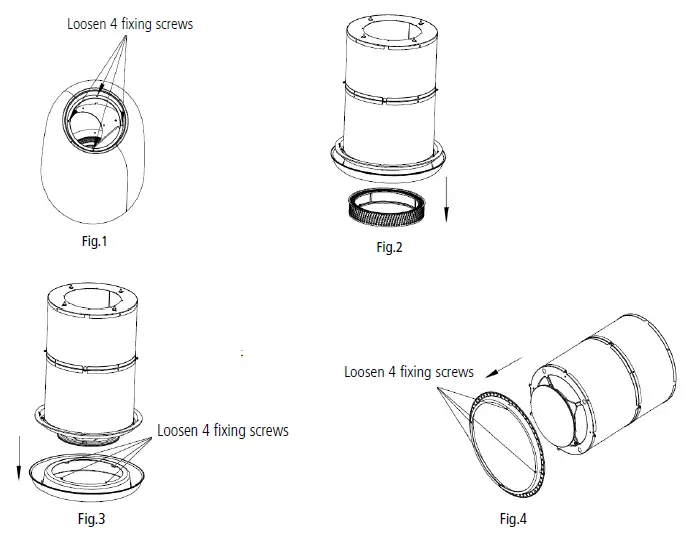 Loosen 4 fixing screws

Fig.1

Fig.2

Loosen 4 fixing screws

Fig.3

Loosen 4 fixing screws

Fig.4