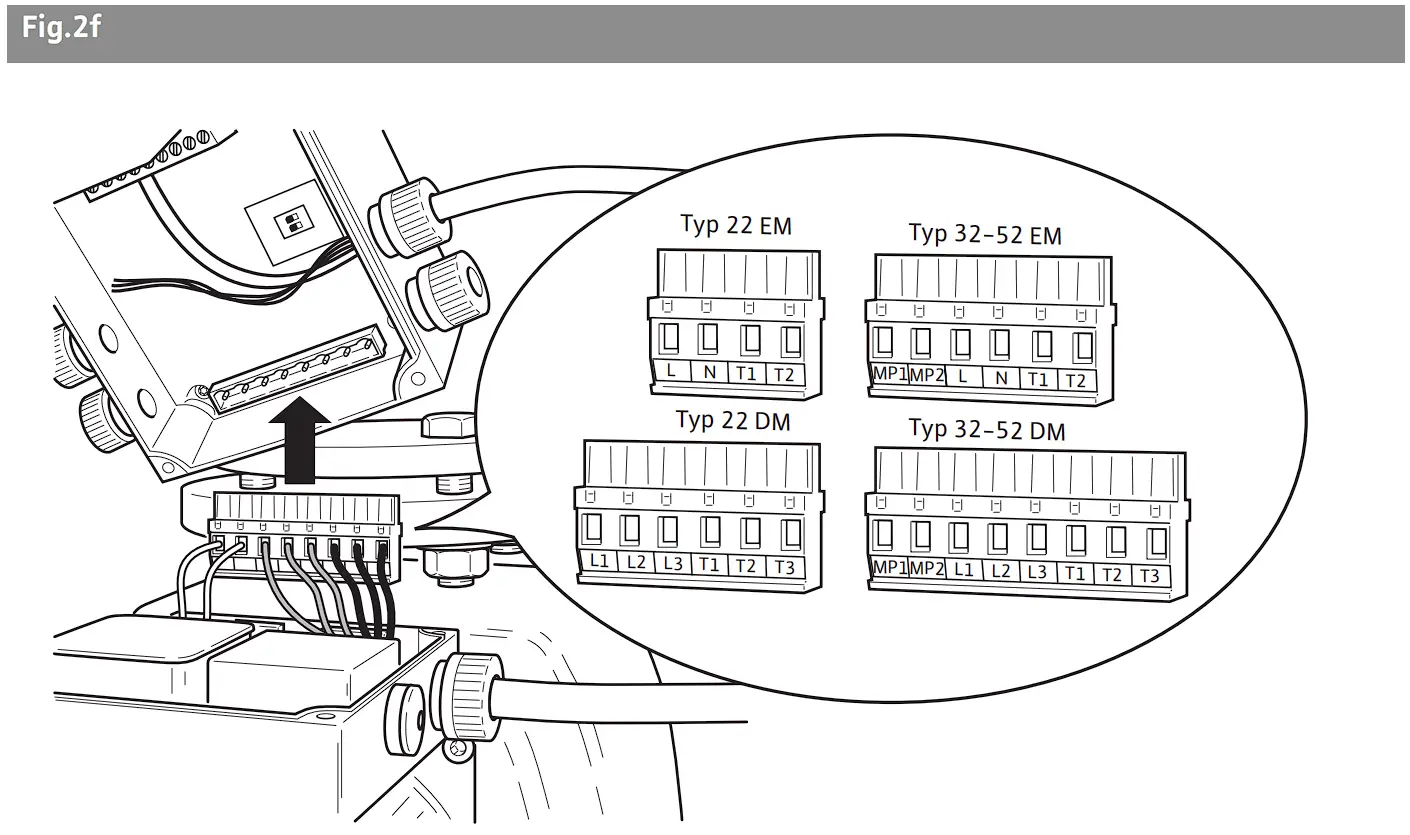 Fig.2f

Typ 22 EM

L N T1 T2

Typ 32–52 EM

MP1 MP2 L N T1 T2

Typ 22 DM

L1 L2 L3 T1 T2 T3

Typ 32–52 DM

MP1 MP2 L1 L2 L3 T1 T2 T3