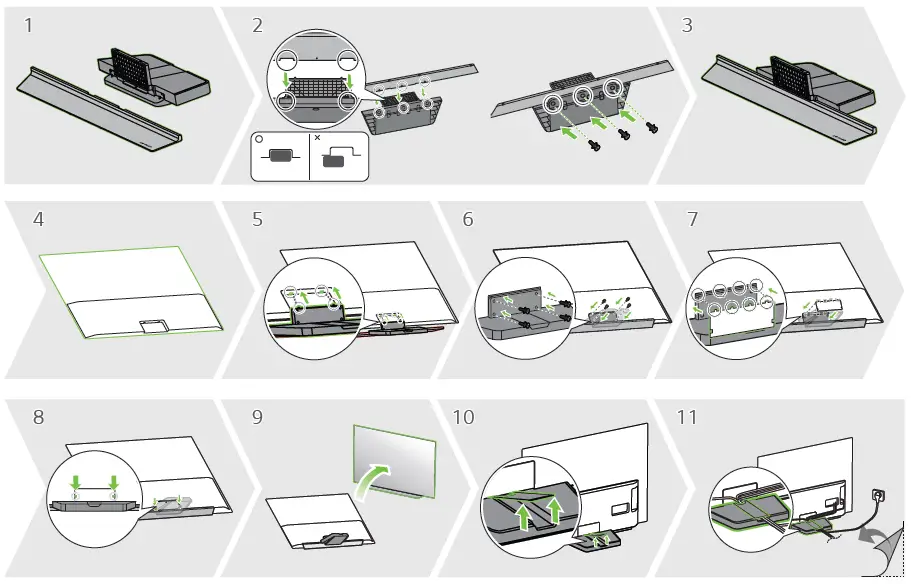 1

2

○

×

3

4

5

6

7

8

9

10

11